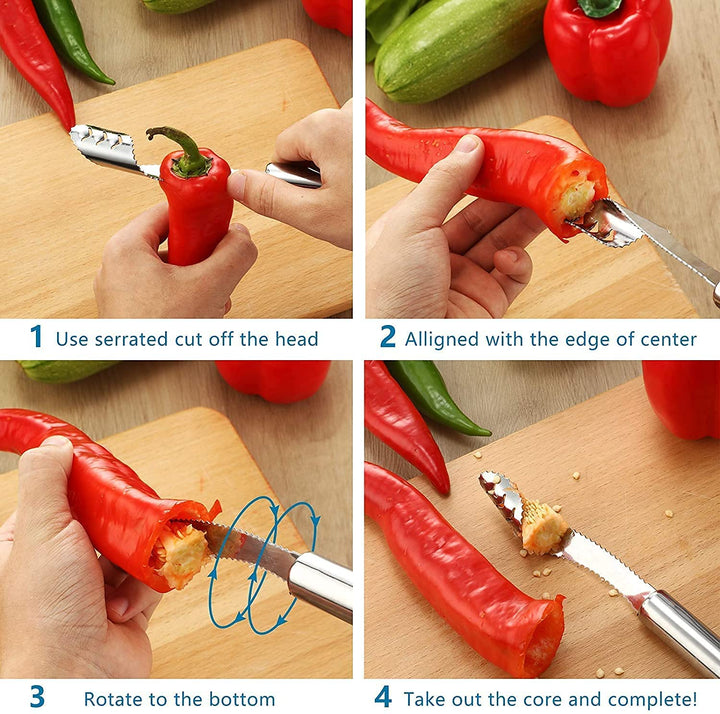 1 Use serrated cut off the head

2 Alligned with the edge of center

3 Rotate to the bottom

4 Take out the core and complete!