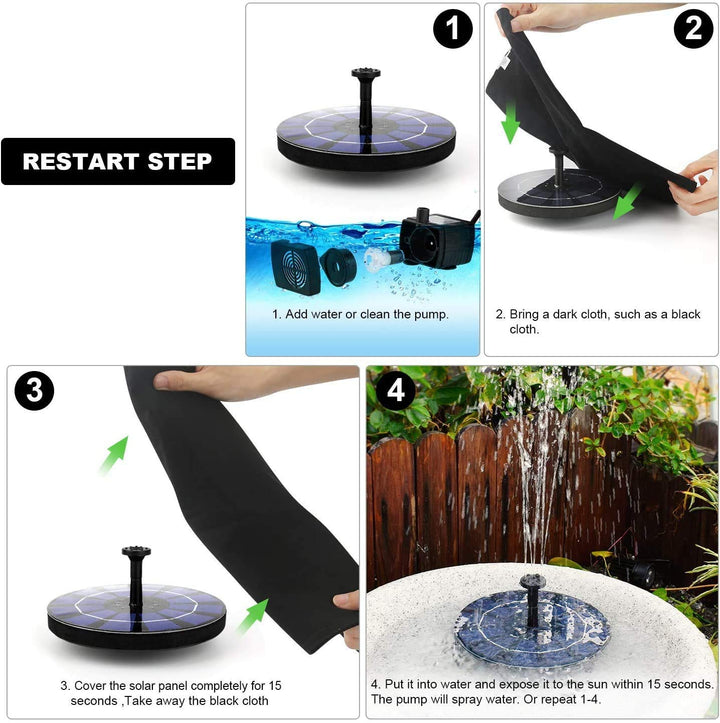 RESTART STEP

1

1. Add water or clean the pump.

2

2. Bring a dark cloth, such as a black cloth.

3

3. Cover the solar panel completely for 15 seconds ,Take away the black cloth

4

4. Put it into water and expose it to the sun within 15 seconds. The pump will spray water. Or repeat 1-4.