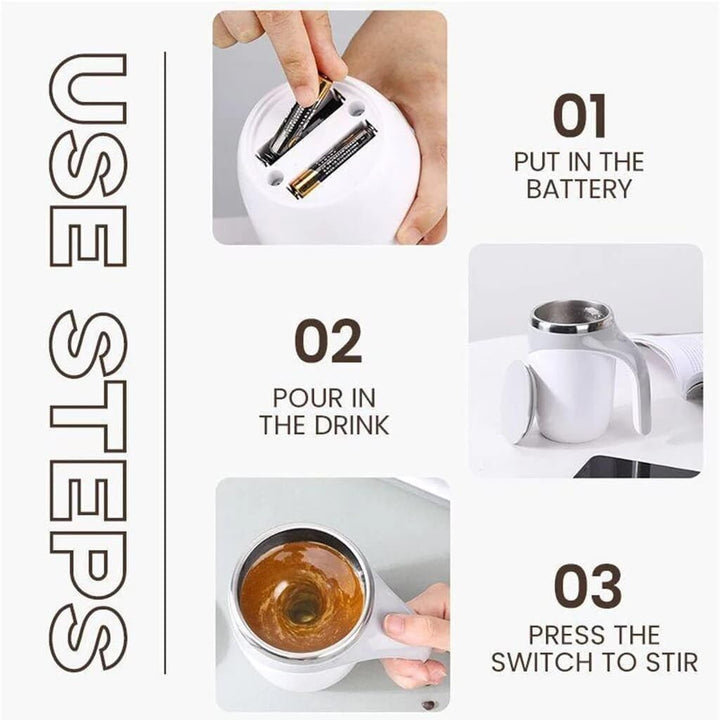 USE STEPS

01
PUT IN THE BATTERY

02
POUR IN THE DRINK

03
PRESS THE SWITCH TO STIR